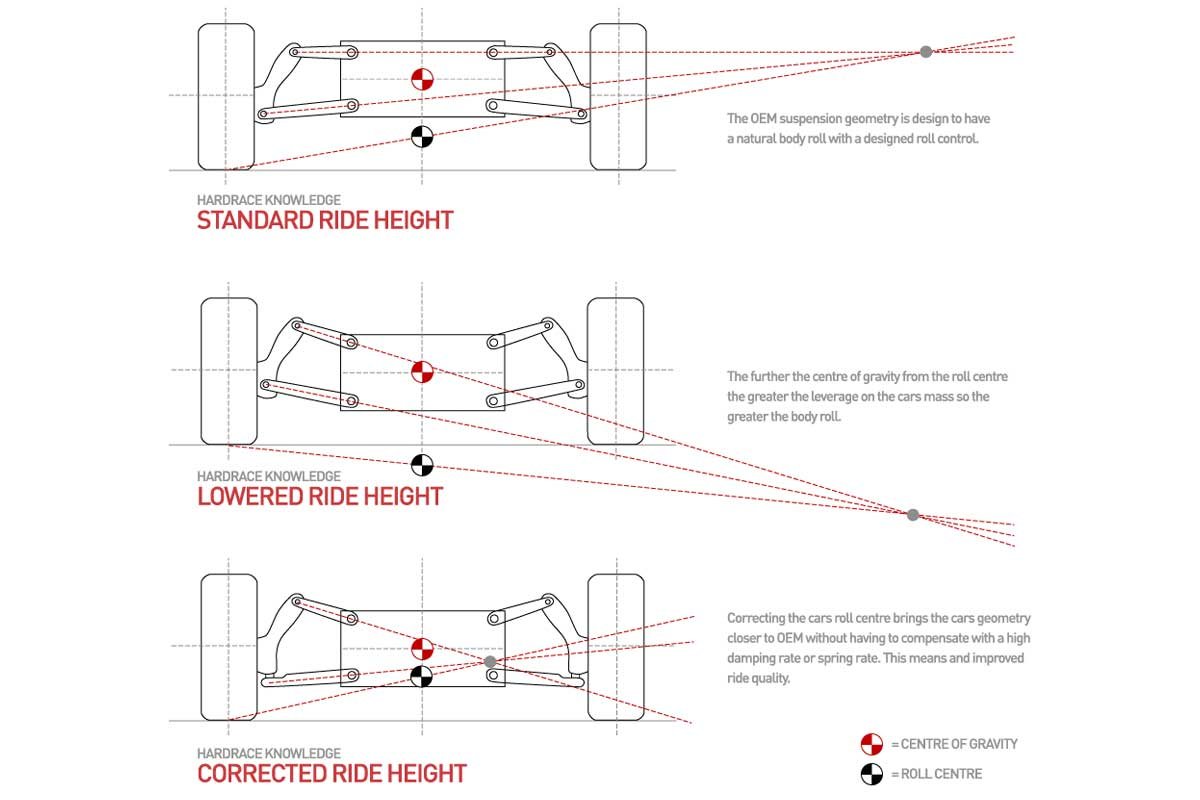 The OEM suspension geometry is design to have a natural body roll with a designed roll control.

HARDRACE KNOWLEDGE
STANDARD RIDE HEIGHT

The further the centre of gravity from the roll centre the greater the leverage on the cars mass so the greater the body roll.

HARDRACE KNOWLEDGE
LOWERED RIDE HEIGHT

Correcting the cars roll centre brings the cars geometry closer to OEM without having to compensate with a high damping rate or spring rate. This means and improved ride quality.

HARDRACE KNOWLEDGE
CORRECTED RIDE HEIGHT

= CENTRE OF GRAVITY
= ROLL CENTRE