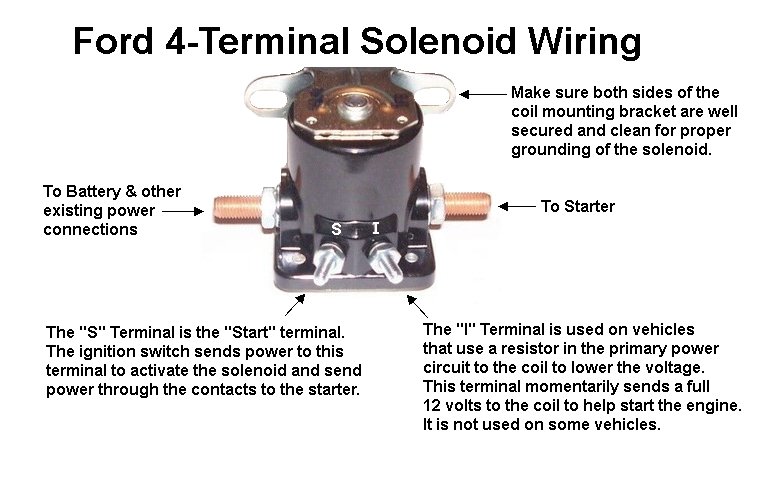 Ford 4-Terminal Solenoid Wiring

Make sure both sides of the coil mounting bracket are well secured and clean for proper grounding of the solenoid.

To Battery & other existing power connections

To Starter

S I

The "S" Terminal is the "Start" terminal. The ignition switch sends power to this terminal to activate the solenoid and send power through the contacts to the starter.

The "I" Terminal is used on vehicles that use a resistor in the primary power circuit to the coil to lower the voltage. This terminal momentarily sends a full 12 volts to the coil to help start the engine. It is not used on some vehicles.